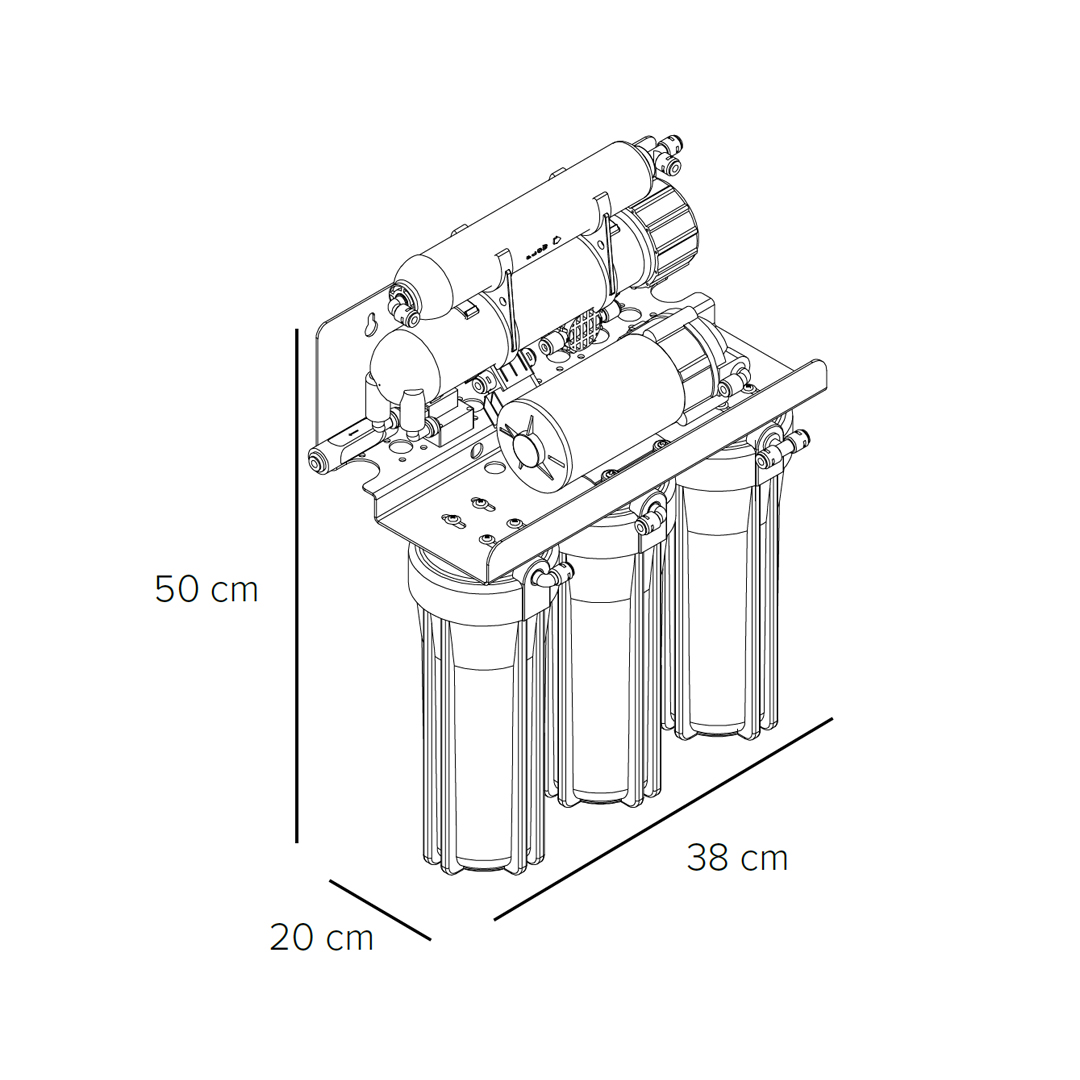 50 cm

38 cm

20 cm